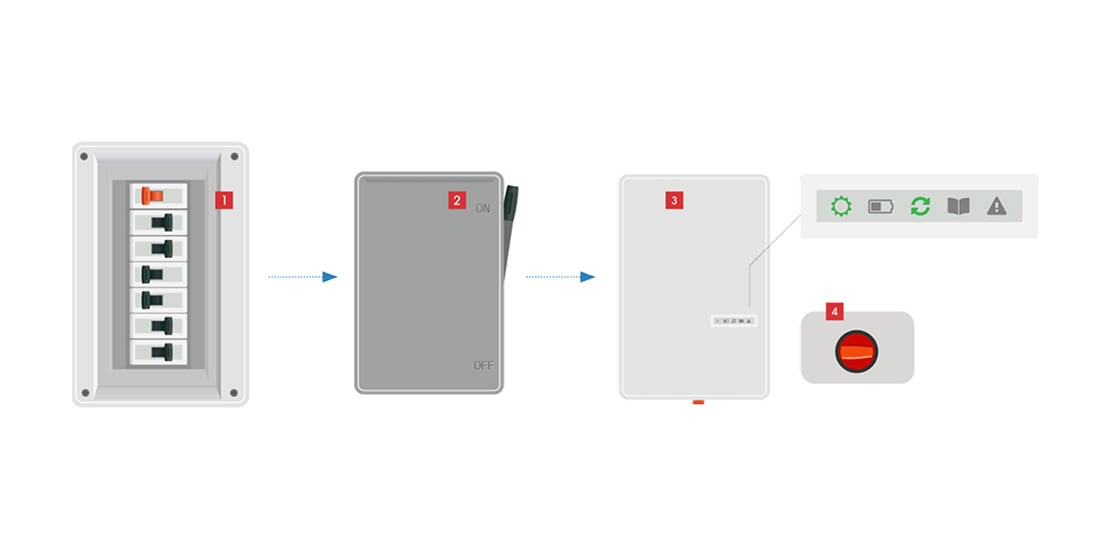 1

2
ON

OFF

3

4