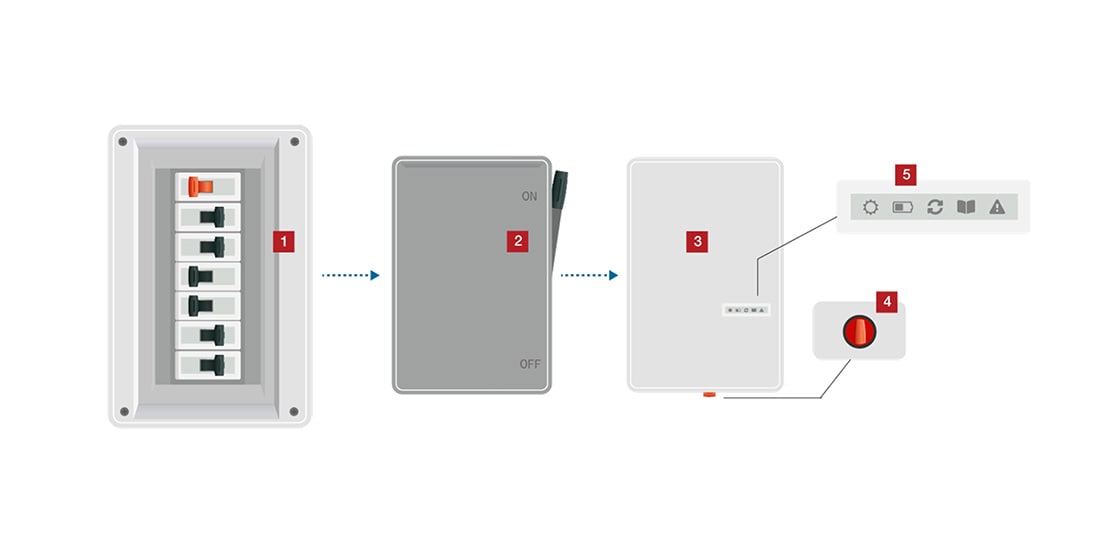 1

ON
2
OFF

3

5

4