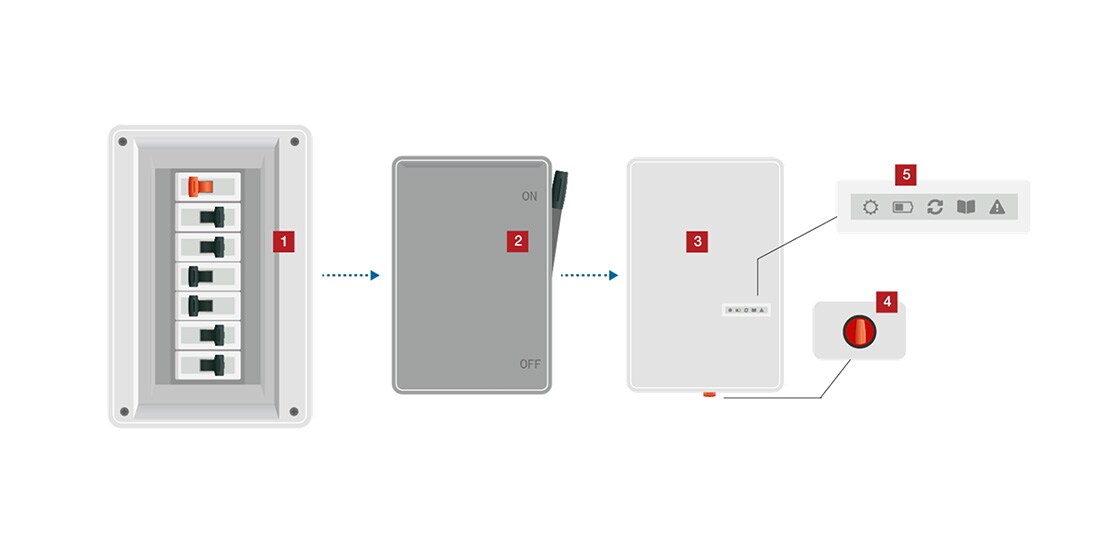 1

ON
2
OFF

3

5

4